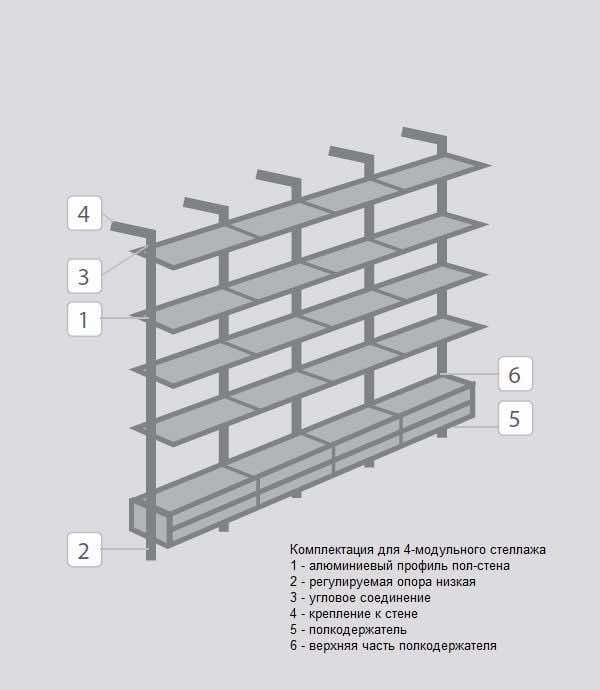 4
3
1
6
5
2

Комплектация для 4-модульного стеллажа
1 - алюминиевый профиль пол-стена
2 - регулируемая опора низкая
3 - угловое соединение
4 - крепление к стене
5 - полкодержатель
6 - верхняя часть полкодержателя