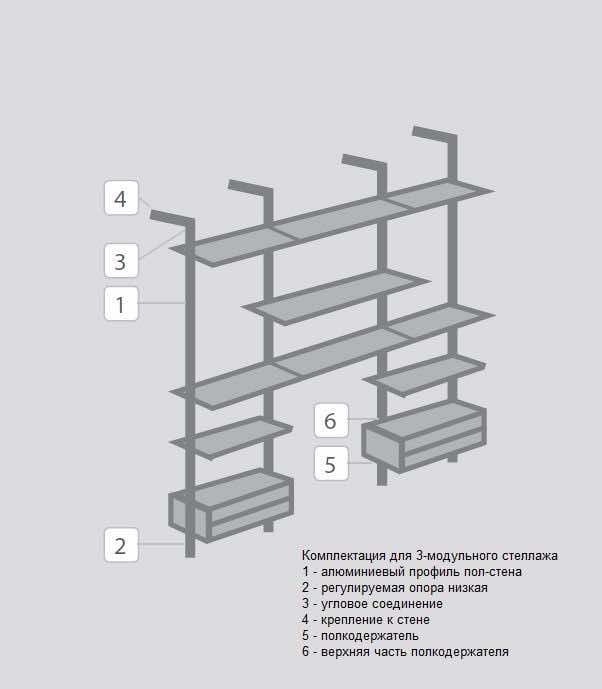 4

3

1

6

5

2

Комплектация для 3-модульного стеллажа
1 - алюминиевый профиль пол-стена
2 - регулируемая опора низкая
3 - угловое соединение
4 - крепление к стене
5 - полкодержатель
6 - верхняя часть полкодержателя