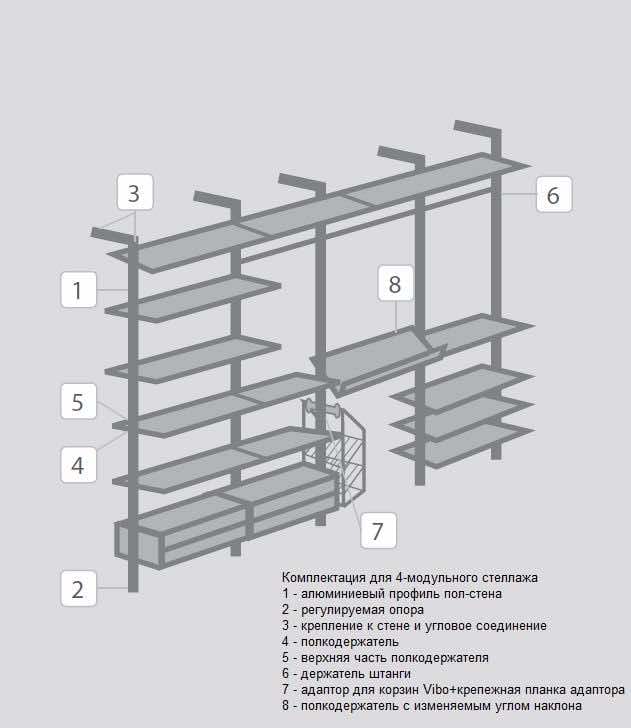 3

6

1

8

5

4

7

2

Комплектация для 4-модульного стеллажа
1 - алюминиевый профиль пол-стена
2 - регулируемая опора
3 - крепление к стене и угловое соединение
4 - полкодержатель
5 - верхняя часть полкодержателя
6 - держатель штанги
7 - адаптор для корзин Vibo+крепежная планка адаптора
8 - полкодержатель с изменяемым углом наклона