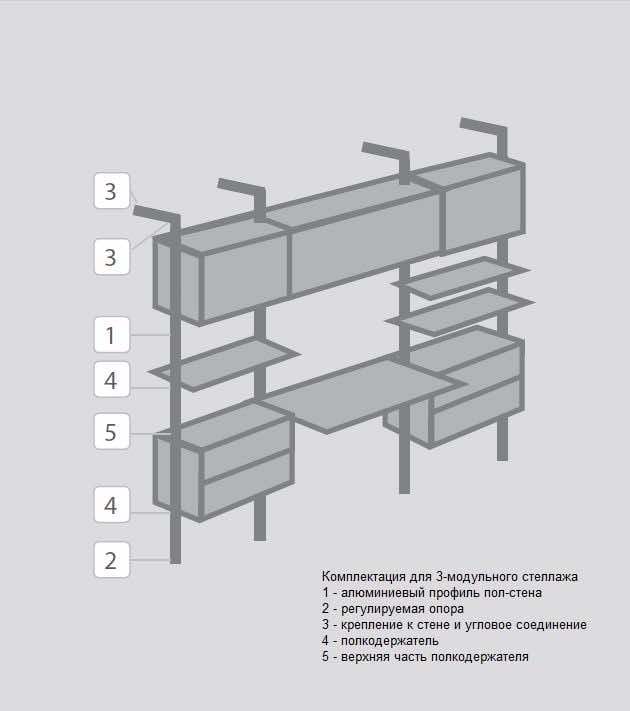 3
3
1
4
5
4
2

Комплектация для 3-модульного стеллажа
1 - алюминиевый профиль пол-стена
2 - регулируемая опора
3 - крепление к стене и угловое соединение
4 - полкодержатель
5 - верхняя часть полкодержателя