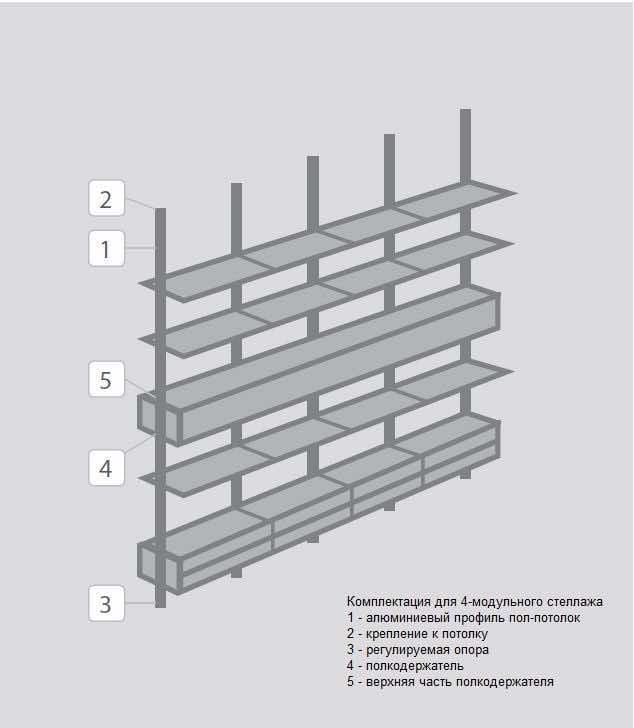 2
1
5
4
3

Комплектация для 4-модульного стеллажа
1 - алюминиевый профиль пол-потолок
2 - крепление к потолку
3 - регулируемая опора
4 - полкодержатель
5 - верхняя часть полкодержателя