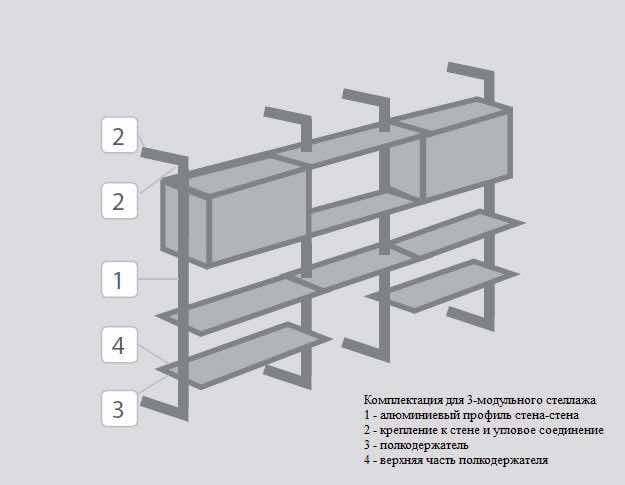 2
2
1
4
3

Комплектация для 3-модульного стеллажа
1 - алюминиевый профиль стена-стена
2 - крепление к стене и угловое соединение
3 - полкодержатель
4 - верхняя часть полкодержателя